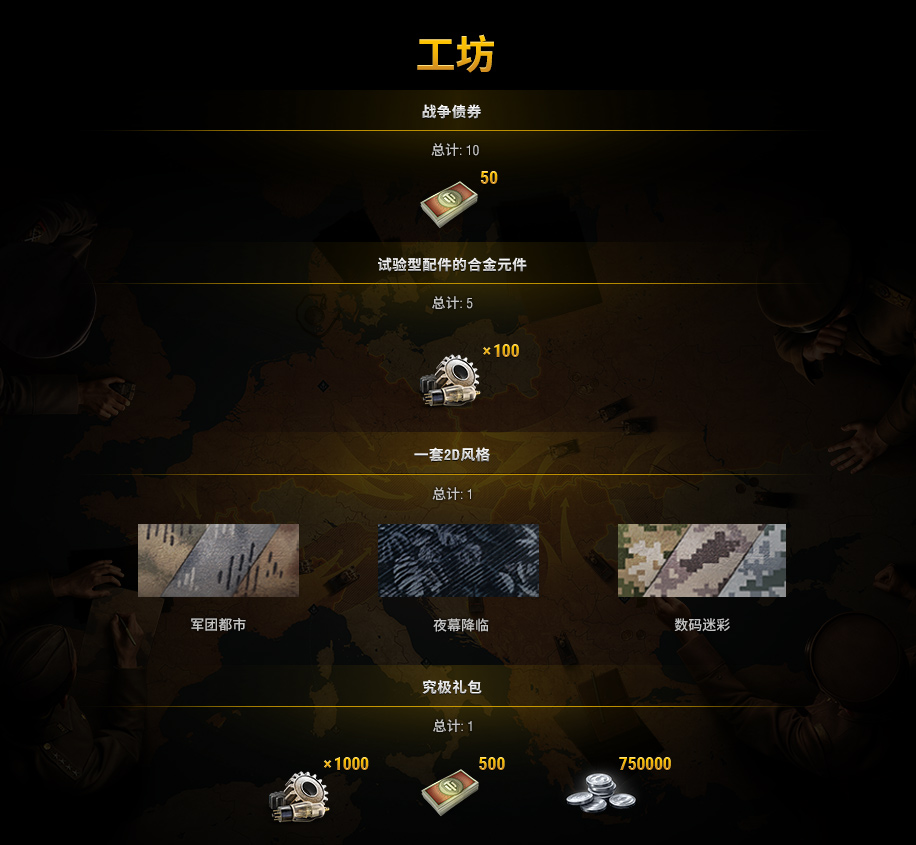 工坊

战争债券

总计: 10

50

试验型配件的合金元件

总计: 5

×100

一套2D风格

总计: 1

军团都市

夜幕降临

数码迷彩

究极礼包

总计: 1

×1000

500

750000